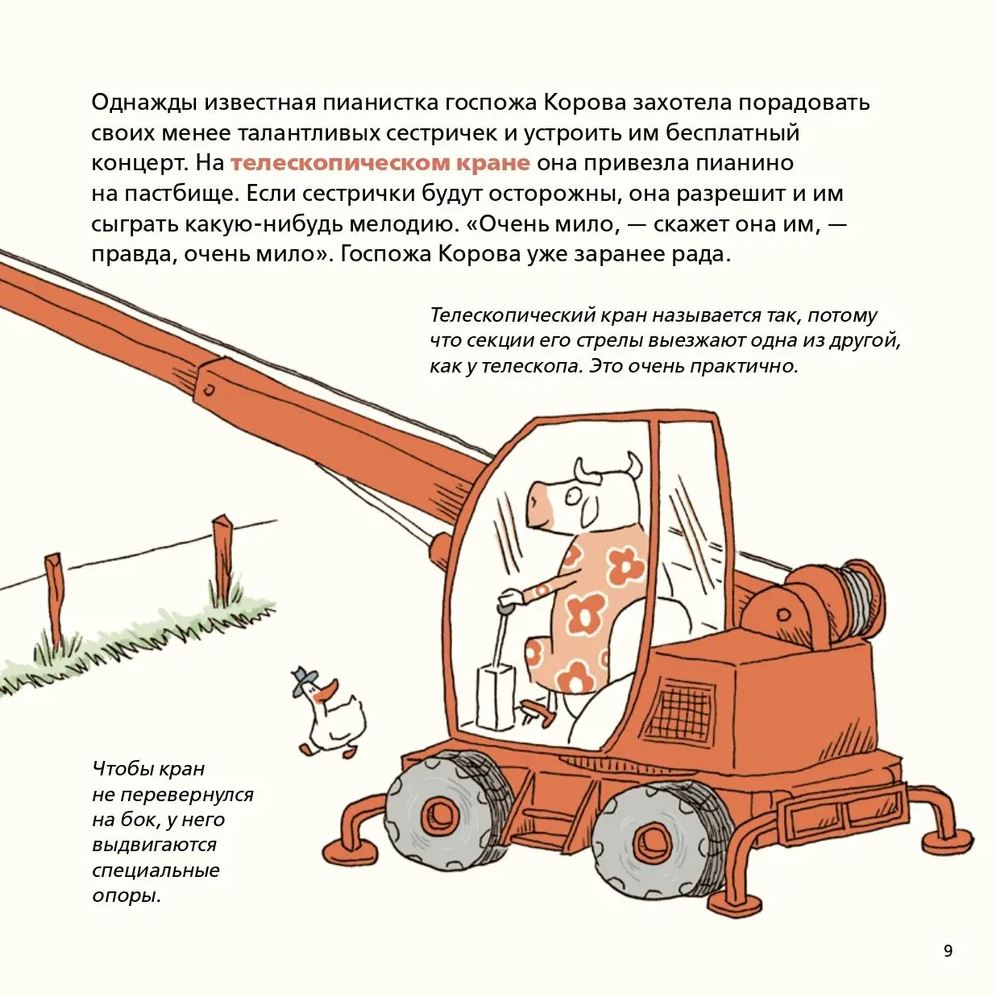 Однажды известная пианистка госпожа Корова захотела порадовать своих менее талантливых сестричек и устроить им бесплатный концерт. На телескопическом кране она привезла пианино на пастбище. Если сестрички будут осторожны, она разрешит и им сыграть какую-нибудь мелодию. «Очень мило, — скажет она им, — правда, очень мило». Госпожа Корова уже заранее рада.

Телескопический кран называется так, потому что секции его стрелы выезжают одна из другой, как у телескопа. Это очень практично.

Чтобы кран не перевернулся на бок, у него выдвигаются специальные опоры.

9